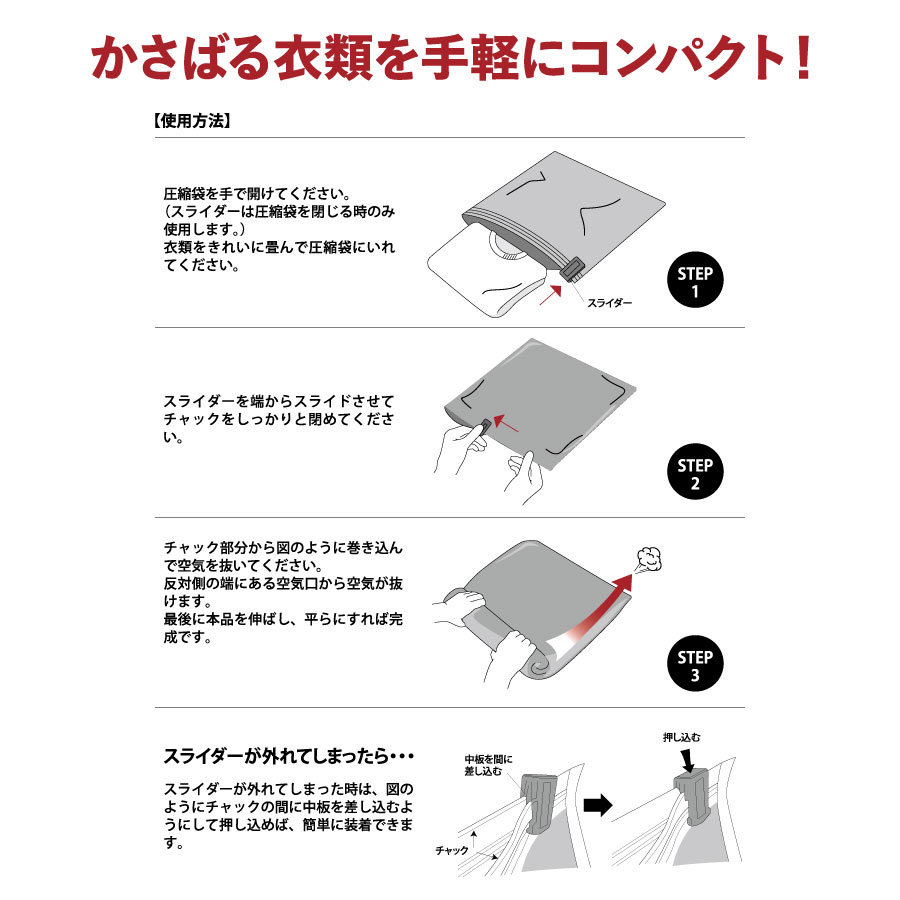 かさばる衣類を手軽にコンパクト！

【使用方法】

圧縮袋を手で開けてください。
（スライダーは圧縮袋を閉じる時のみ使用します。）
衣類をきれいに畳んで圧縮袋にいれてください。

スライダー

STEP 1

スライダーを端からスライドさせてチャックをしっかりと閉めてください。

STEP 2

チャック部分から図のように巻き込んで空気を抜いてください。
反対側の端にある空気口から空気が抜けます。
最後に本品を伸ばし、平らにすれば完成です。

STEP 3

スライダーが外れてしまったら・・・

スライダーが外れてしまった時は、図のようにチャックの間に中板を差し込むようにして押し込めば、簡単に装着できます。

中板を間に差し込む

チャック

押し込む